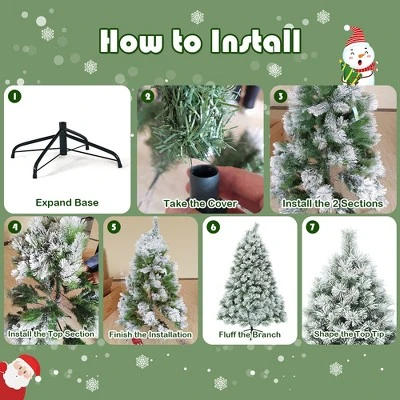 How to Install

1
Expand Base

2
Take the Cover

3
Install the 2 Sections

4
Install the Top Section

5
Finish the Installation

6
Fluff the Branch

7
Shape the Top Tip