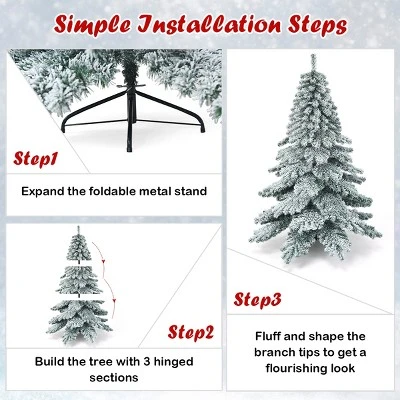 Simple Installation Steps

Step1

Expand the foldable metal stand

Step2

Build the tree with 3 hinged sections

Step3

Fluff and shape the branch tips to get a flourishing look