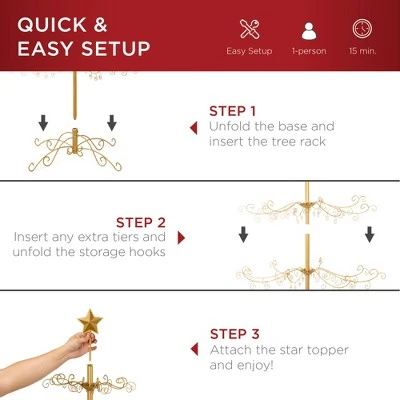 QUICK & EASY SETUP

Easy Setup

1-person

15 min.

STEP 1
Unfold the base and insert the tree rack

STEP 2
Insert any extra tiers and unfold the storage hooks

STEP 3
Attach the star topper and enjoy!